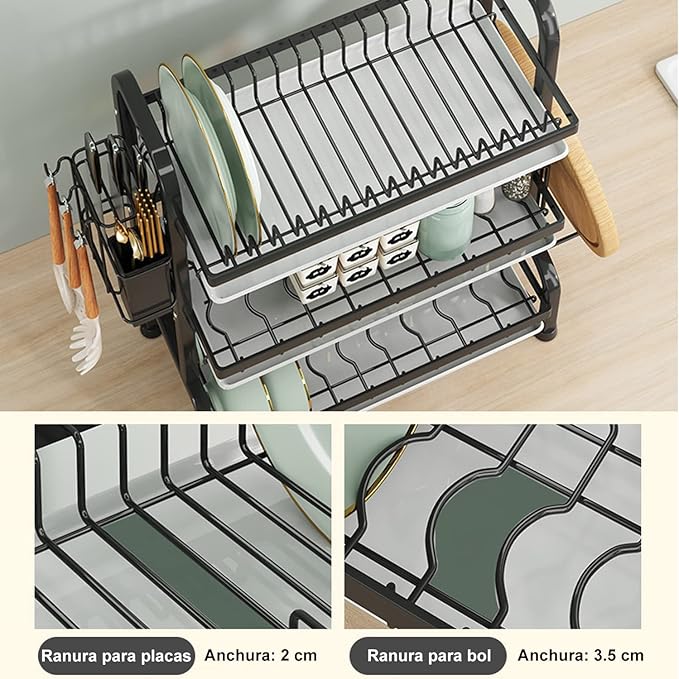 Ranura para placas Anchura: 2 cm

Ranura para bol Anchura: 3.5 cm