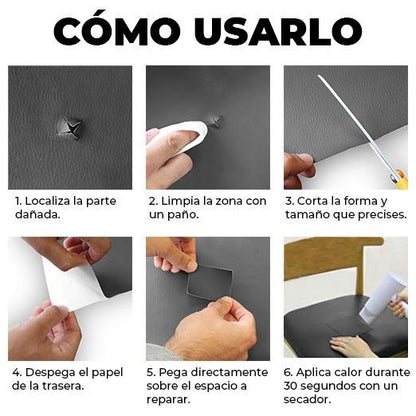 CÓMO USARLO

1. Localiza la parte dañada.

2. Limpia la zona con un paño.

3. Corta la forma y tamaño que precises.

4. Despega el papel de la trasera.

5. Pega directamente sobre el espacio a reparar.

6. Aplica calor durante 30 segundos con un secador.