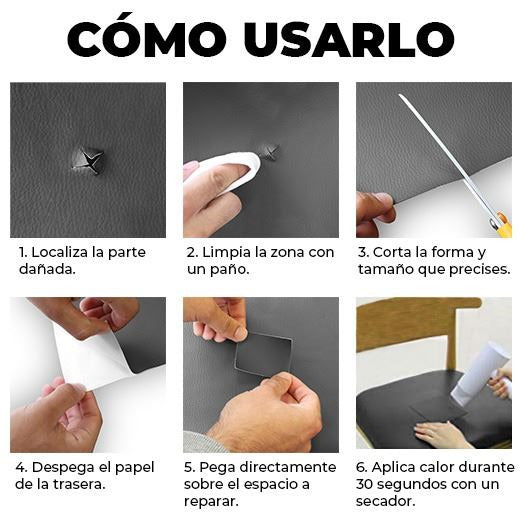 CÓMO USARLO

1. Localiza la parte dañada.

2. Limpia la zona con un paño.

3. Corta la forma y tamaño que precises.

4. Despega el papel de la trasera.

5. Pega directamente sobre el espacio a reparar.

6. Aplica calor durante 30 segundos con un secador.