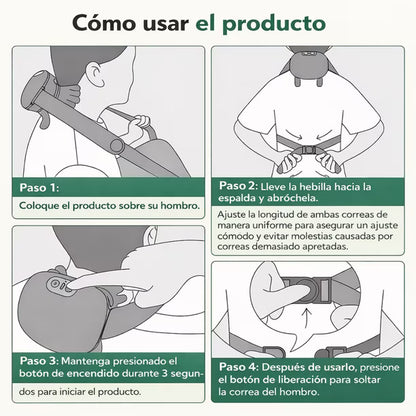 Cómo usar el producto

Paso 1:

Coloque el producto sobre su hombro.

Paso 2: Lleve la hebilla hacia la espalda y abróchela.

Ajuste la longitud de ambas correas de manera uniforme para asegurar un ajuste cómodo y evitar molestias causadas por correas demasiado apretadas.

Paso 3: Mantenga presionado el botón de encendido durante 3 segundos para iniciar el producto.

Paso 4: Después de usarlo, presione el botón de liberación para soltar la correa del hombro.