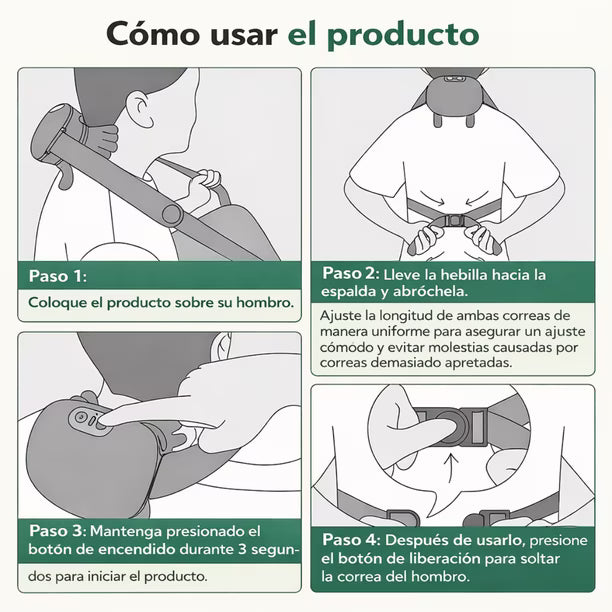 Cómo usar el producto

Paso 1:

Coloque el producto sobre su hombro.

Paso 2: Lleve la hebilla hacia la espalda y abróchela.

Ajuste la longitud de ambas correas de manera uniforme para asegurar un ajuste cómodo y evitar molestias causadas por correas demasiado apretadas.

Paso 3: Mantenga presionado el botón de encendido durante 3 segundos para iniciar el producto.

Paso 4: Después de usarlo, presione el botón de liberación para soltar la correa del hombro.