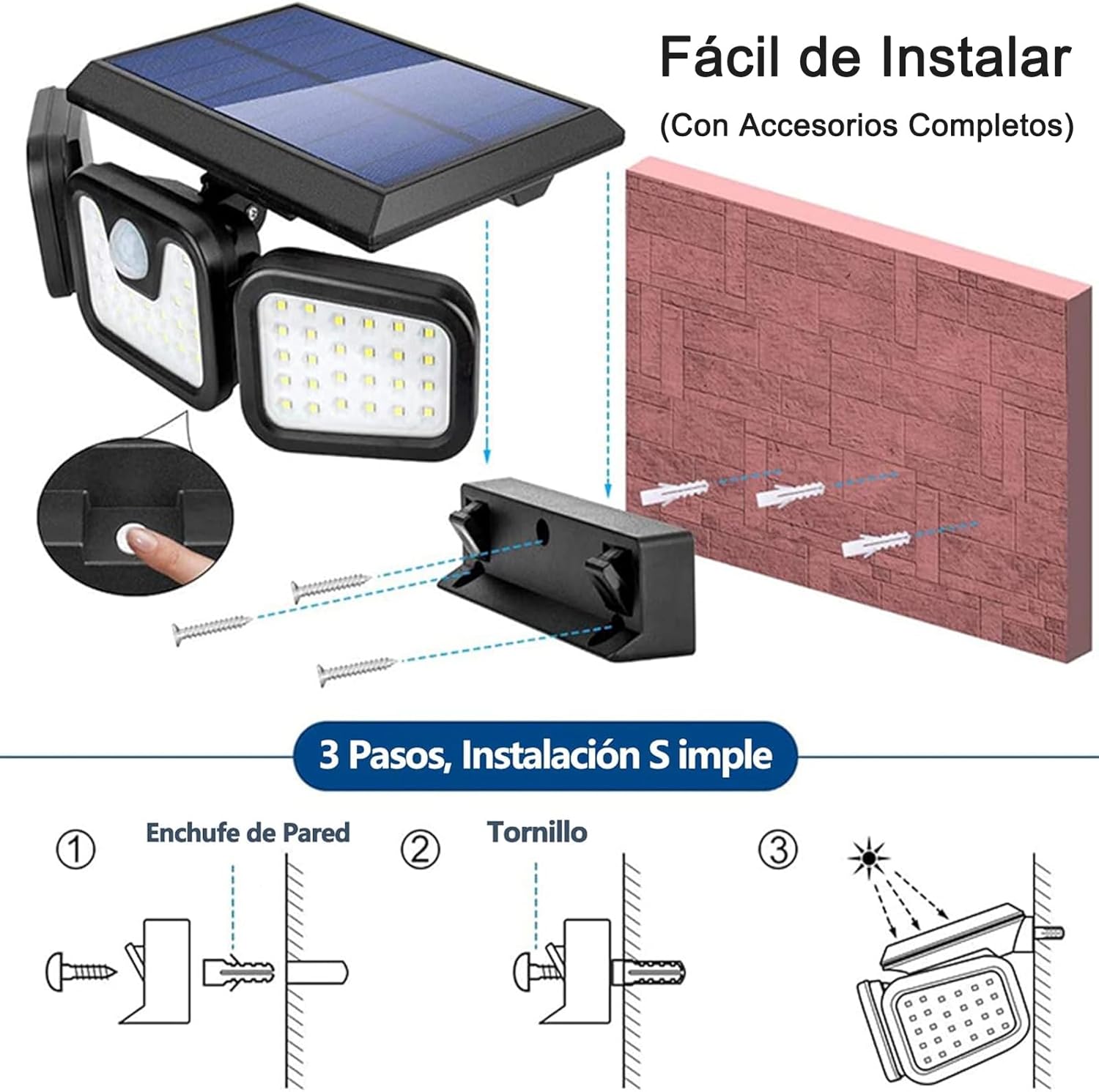 Fácil de Instalar

(Con Accesorios Completos)

3 Pasos, Instalación S imple

① Enchufe de Pared

② Tornillo

③