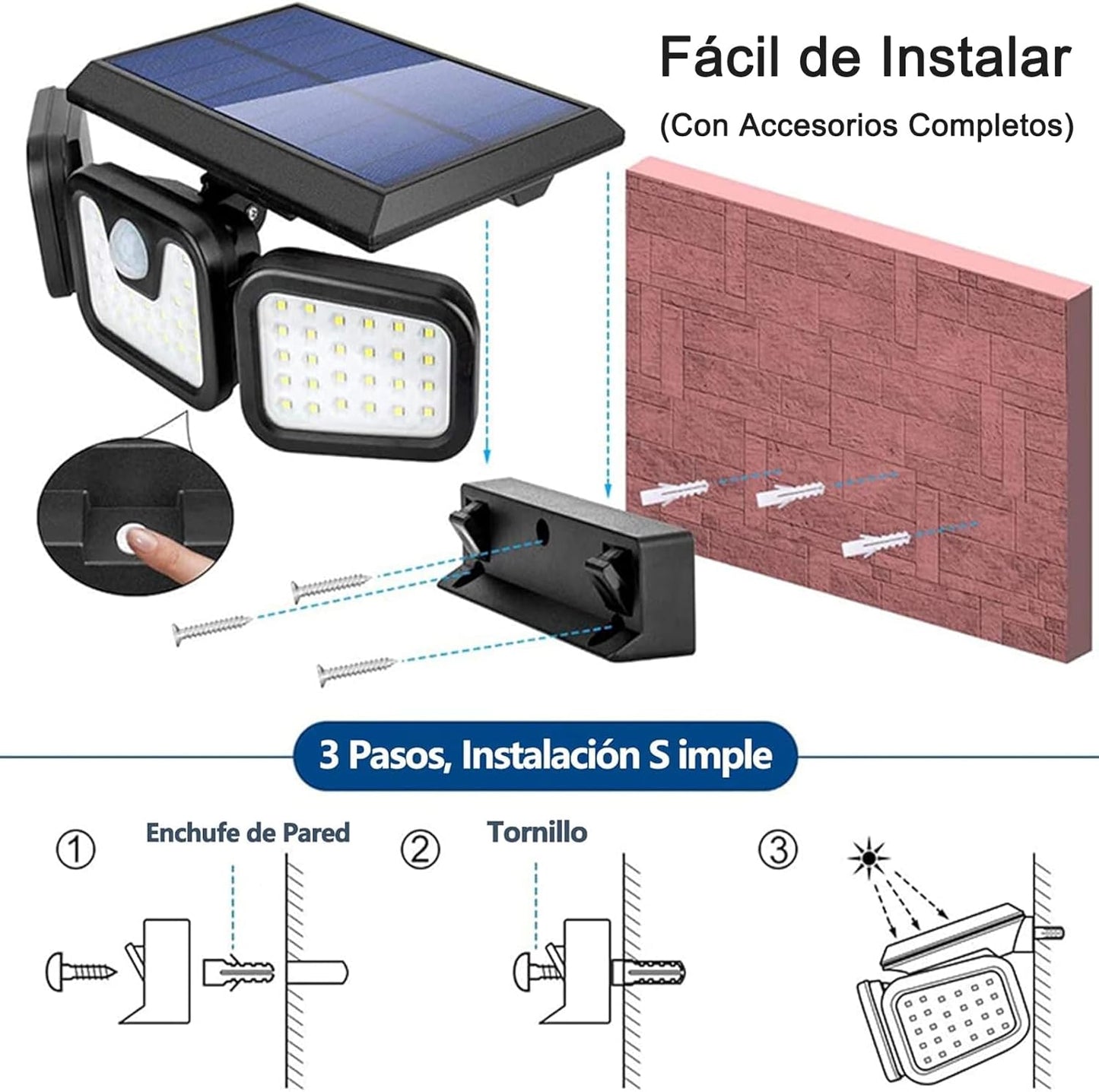 Fácil de Instalar
(Con Accesorios Completos)

3 Pasos, Instalación S imple

① Enchufe de Pared
② Tornillo
③