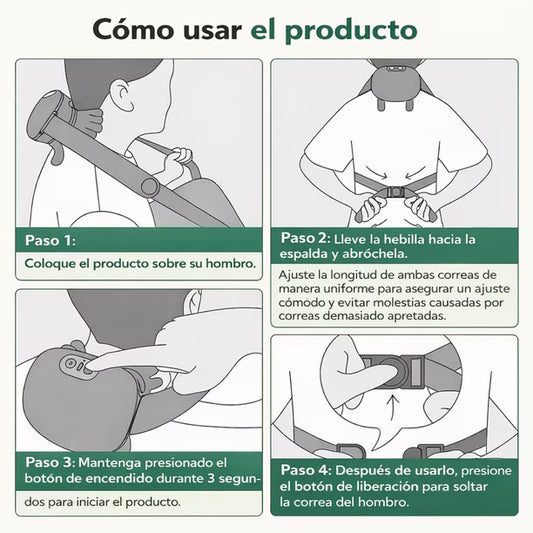 Cómo usar el producto

Paso 1:

Coloque el producto sobre su hombro.

Paso 2: Lleve la hebilla hacia la espalda y abróchela.

Ajuste la longitud de ambas correas de manera uniforme para asegurar un ajuste cómodo y evitar molestias causadas por correas demasiado apretadas.

Paso 3: Mantenga presionado el botón de encendido durante 3 segundos para iniciar el producto.

Paso 4: Después de usarlo, presione el botón de liberación para soltar la correa del hombro.